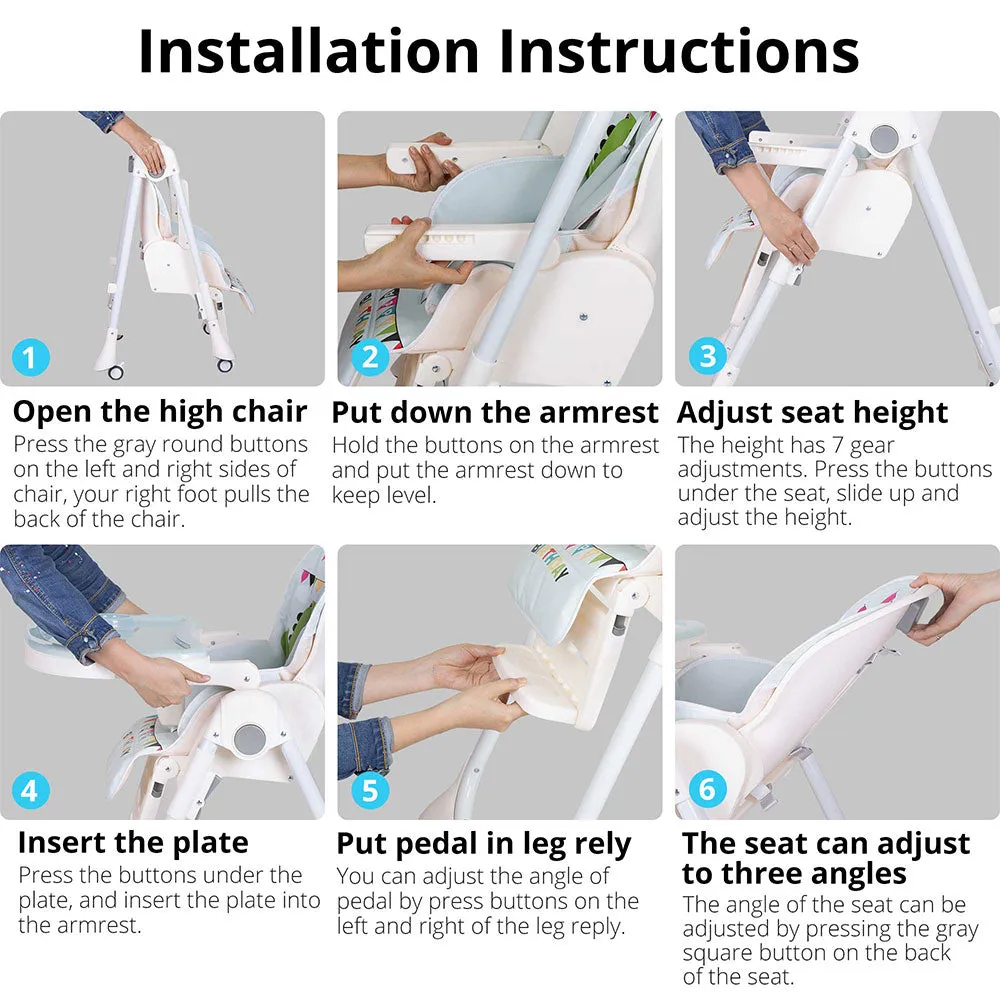 Installation Instructions

1

Open the high chair
Press the gray round buttons on the left and right sides of chair, your right foot pulls the back of the chair.

2

Put down the armrest
Hold the buttons on the armrest and put the armrest down to keep level.

3

Adjust seat height
The height has 7 gear adjustments. Press the buttons under the seat, slide up and adjust the height.

4

Insert the plate
Press the buttons under the plate, and insert the plate into the armrest.

5

Put pedal in leg rely
You can adjust the angle of pedal by press buttons on the left and right of the leg reply.

6

The seat can adjust to three angles
The angle of the seat can be adjusted by pressing the gray square button on the back of the seat.